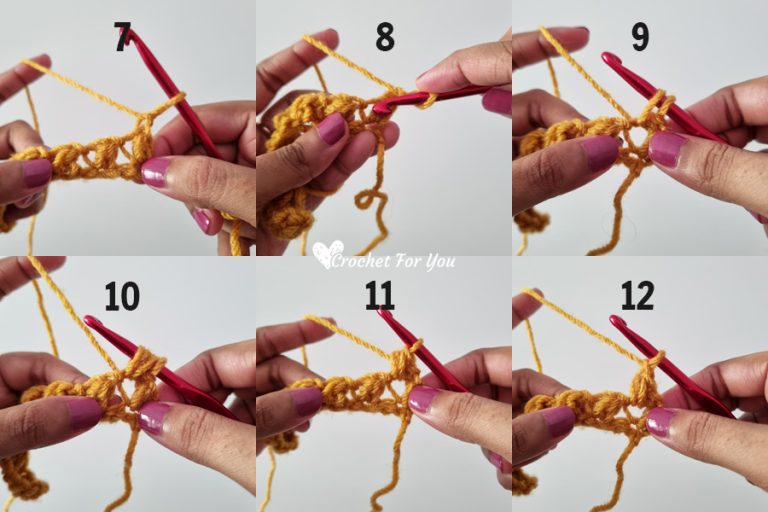 7

8

9

Crochet For You

10

11

12