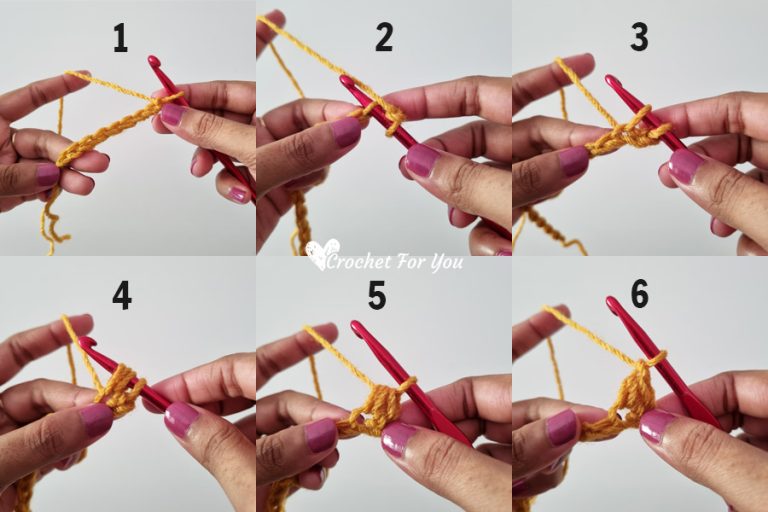 1

2

3

Crochet For You

4

5

6